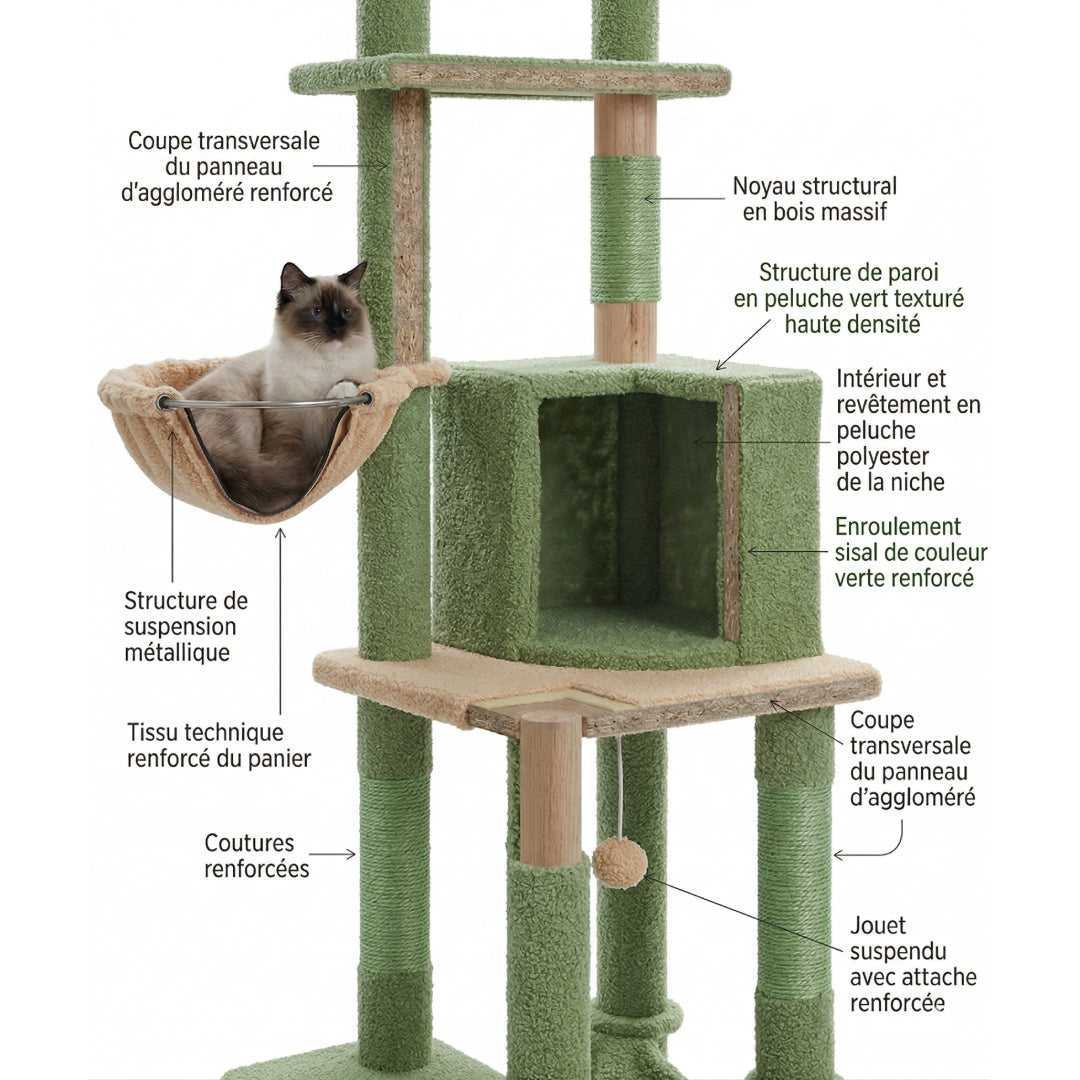 Coupe transversale du panneau d'aggloméré renforcé

Noyau structural en bois massif

Structure de paroi en peluche vert texturé haute densité

Intérieur et revêtement en peluche polyester de la niche

Enroulement sisal de couleur verte renforcé

Structure de suspension métallique

Tissu technique renforcé du panier

Coupe transversale du panneau d'aggloméré

Coutures renforcées

Jouet suspendu avec attache renforcée