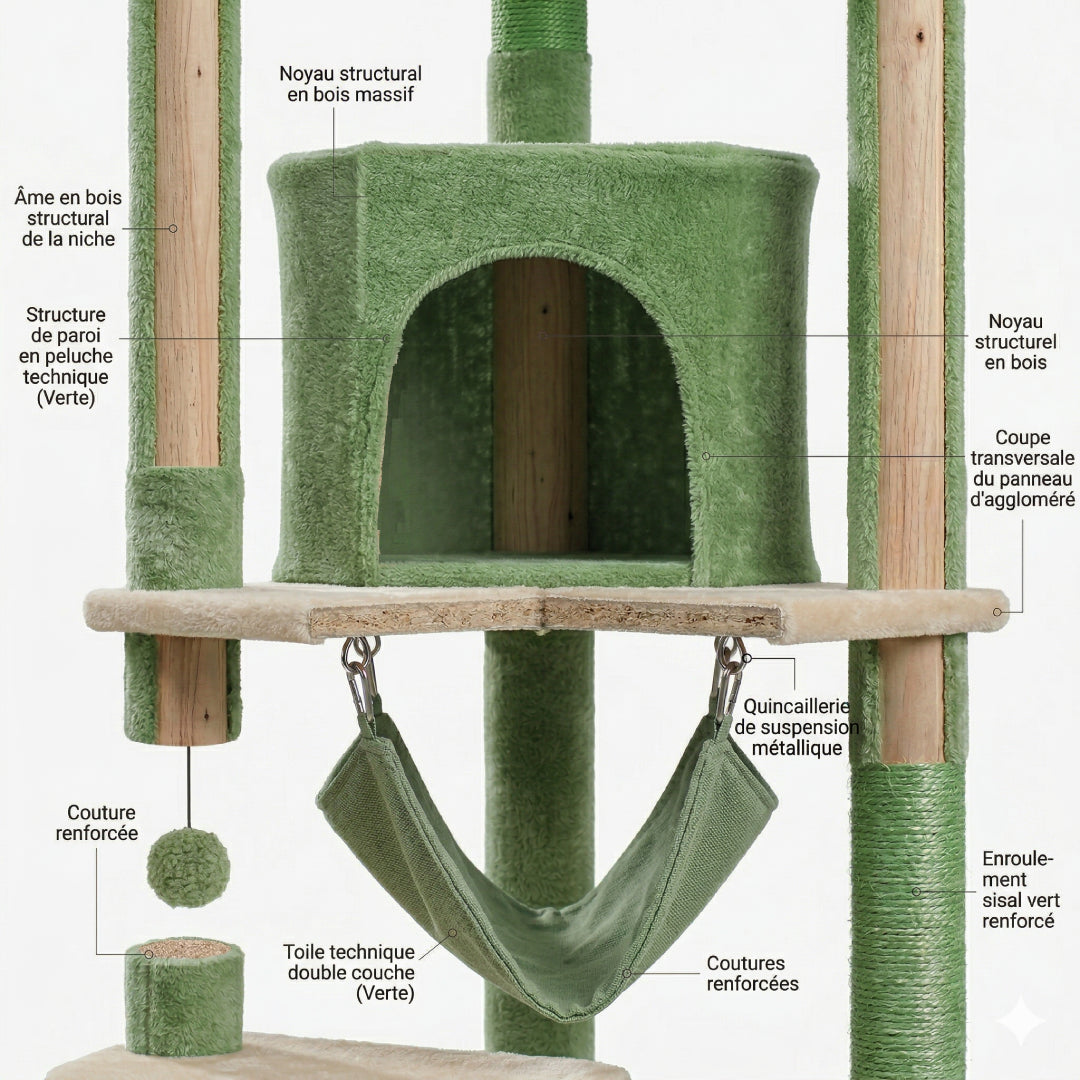 Noyau structural en bois massif

Âme en bois structural de la niche

Structure de paroi en peluche technique (Verte)

Noyau structurel en bois

Coupe transversale du panneau d'aggloméré

Quincaillerie de suspension métallique

Couture renforcée

Enroulement sisal vert renforcé

Toile technique double couche (Verte)

Coutures renforcées