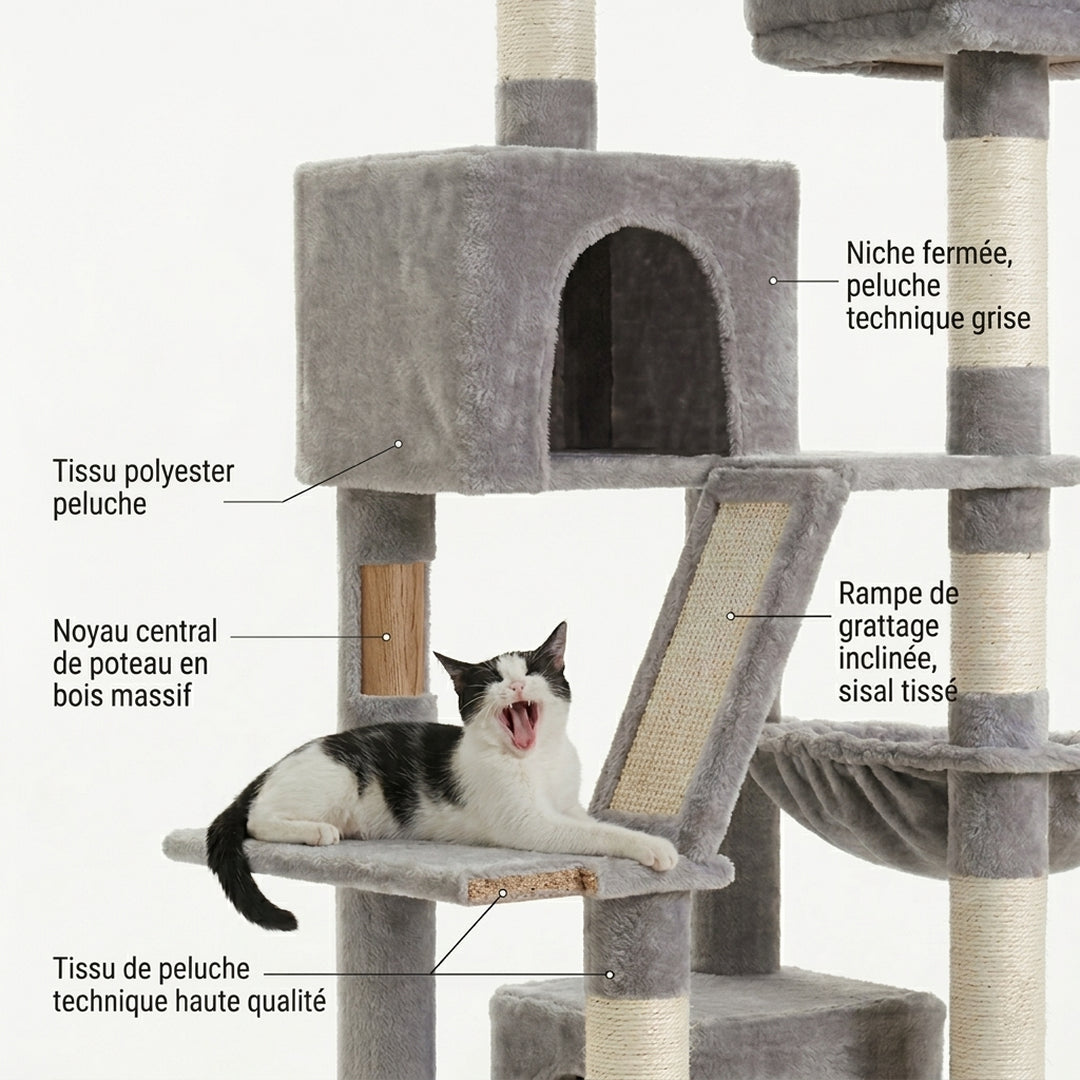 Niche fermée, peluche technique grise

Tissu polyester peluche

Noyau central de poteau en bois massif

Rampe de grattage inclinée, sisal tissé

Tissu de peluche technique haute qualité