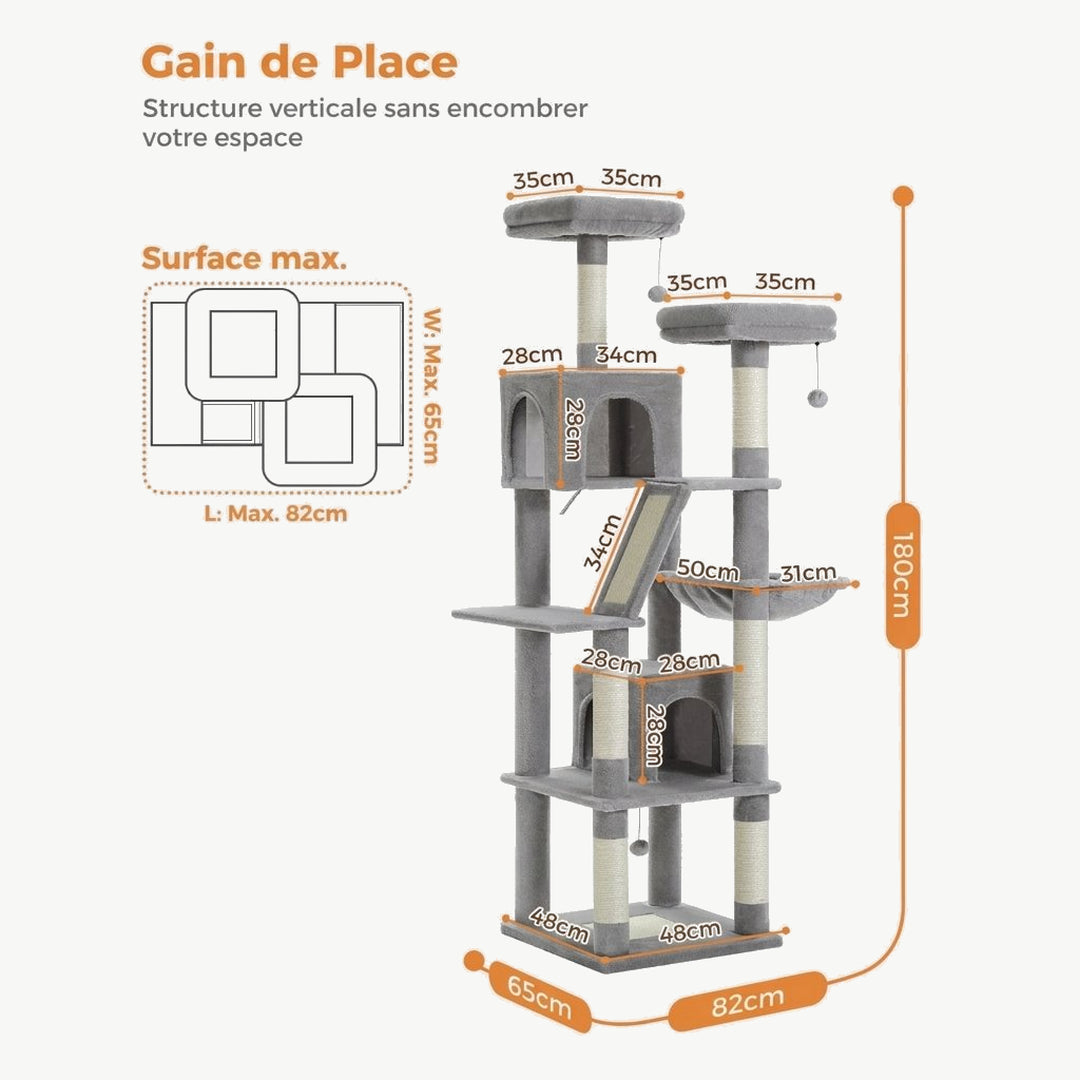 Gain de Place

Structure verticale sans encombrer votre espace

Surface max.

W: Max. 65cm

L: Max. 82cm

35cm 35cm

35cm 35cm

28cm 34cm

28cm

34cm

50cm 31cm

28cm 28cm

28cm

48cm 48cm

180cm

65cm

82cm