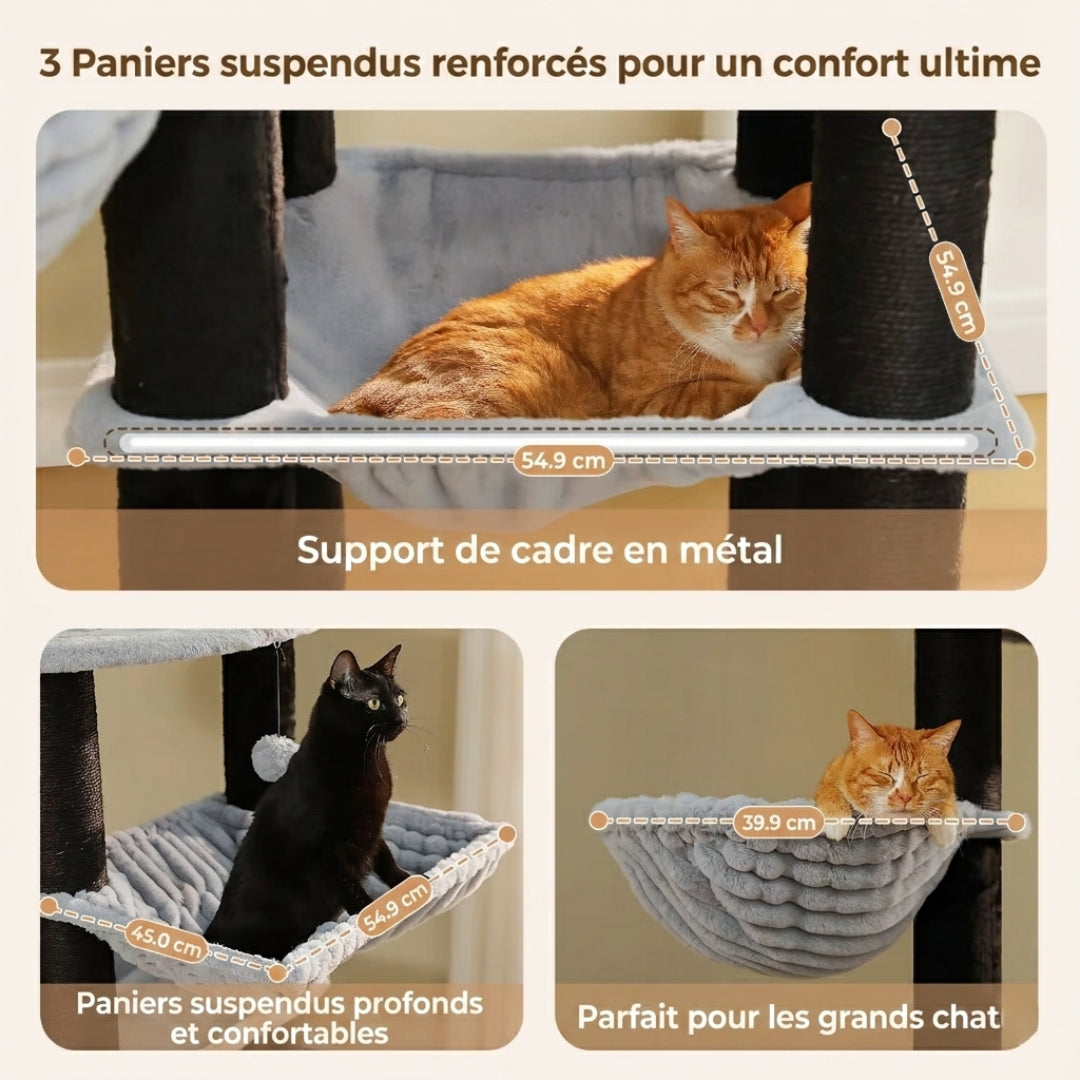 3 Paniers suspendus renforcés pour un confort ultime

54.9 cm

54.9 cm

Support de cadre en métal

45.0 cm

54.9 cm

Paniers suspendus profonds et confortables

39.9 cm

Parfait pour les grands chat