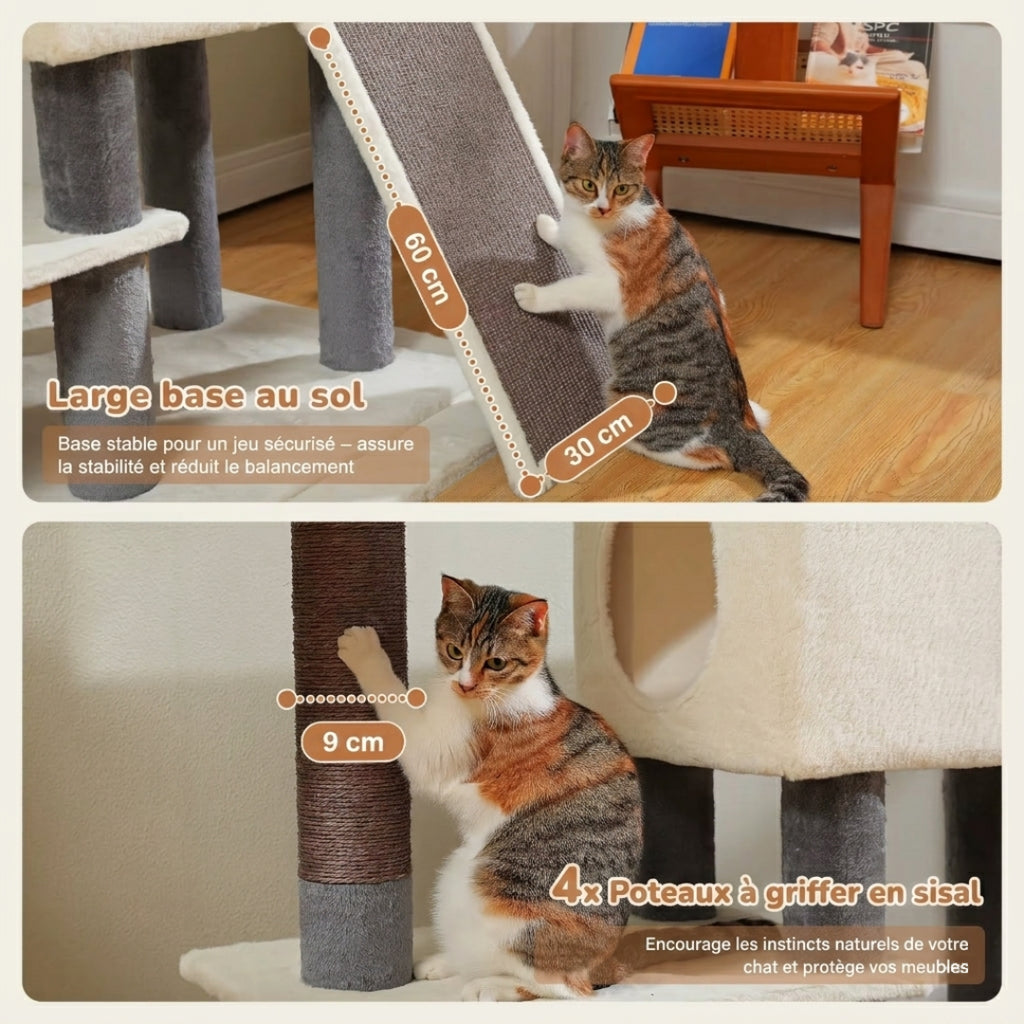 60 cm

30 cm

Large base au sol

Base stable pour un jeu sécurisé – assure la stabilité et réduit le balancement

9 cm

4x Poteaux à griffer en sisal

Encourage les instincts naturels de votre chat et protège vos meubles