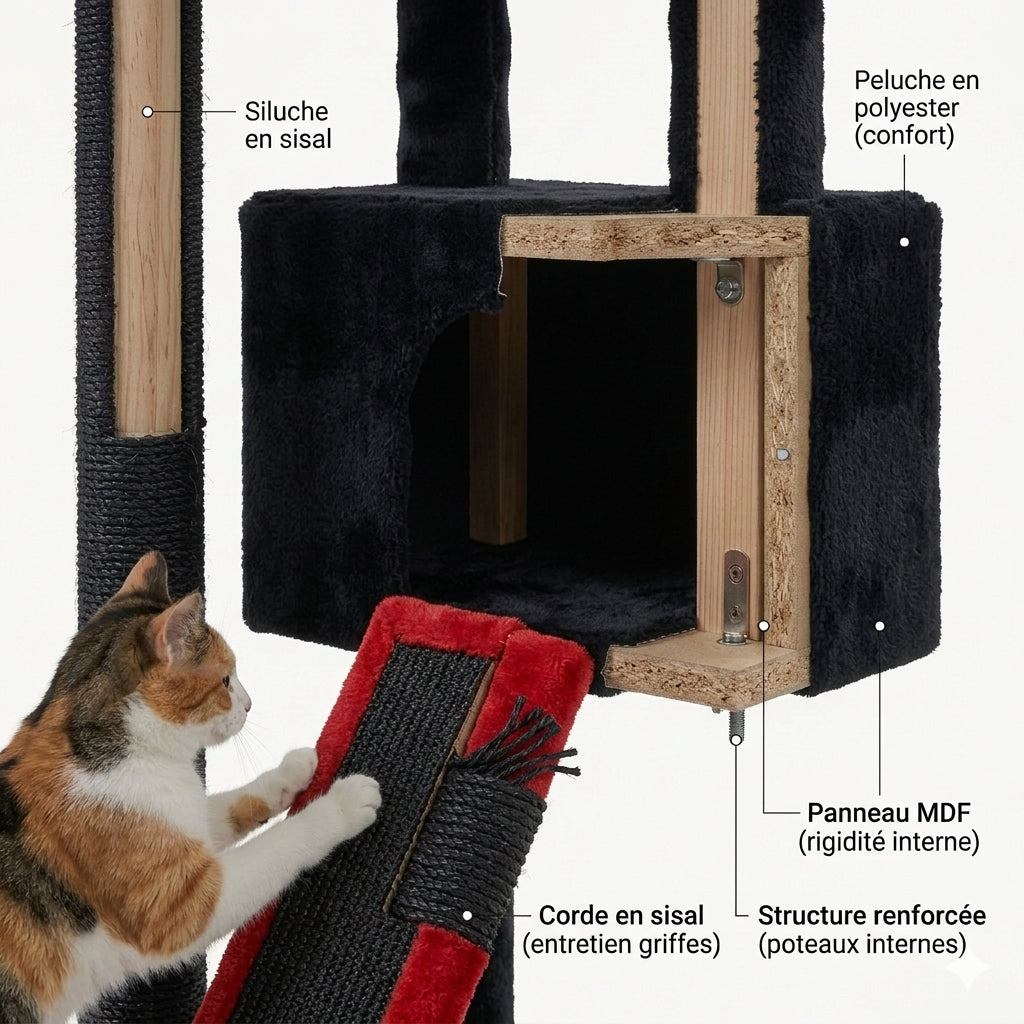 Siluche en sisal

Peluche en polyester (confort)

Panneau MDF (rigidité interne)

Corde en sisal (entretien griffes)

Structure renforcée (poteaux internes)