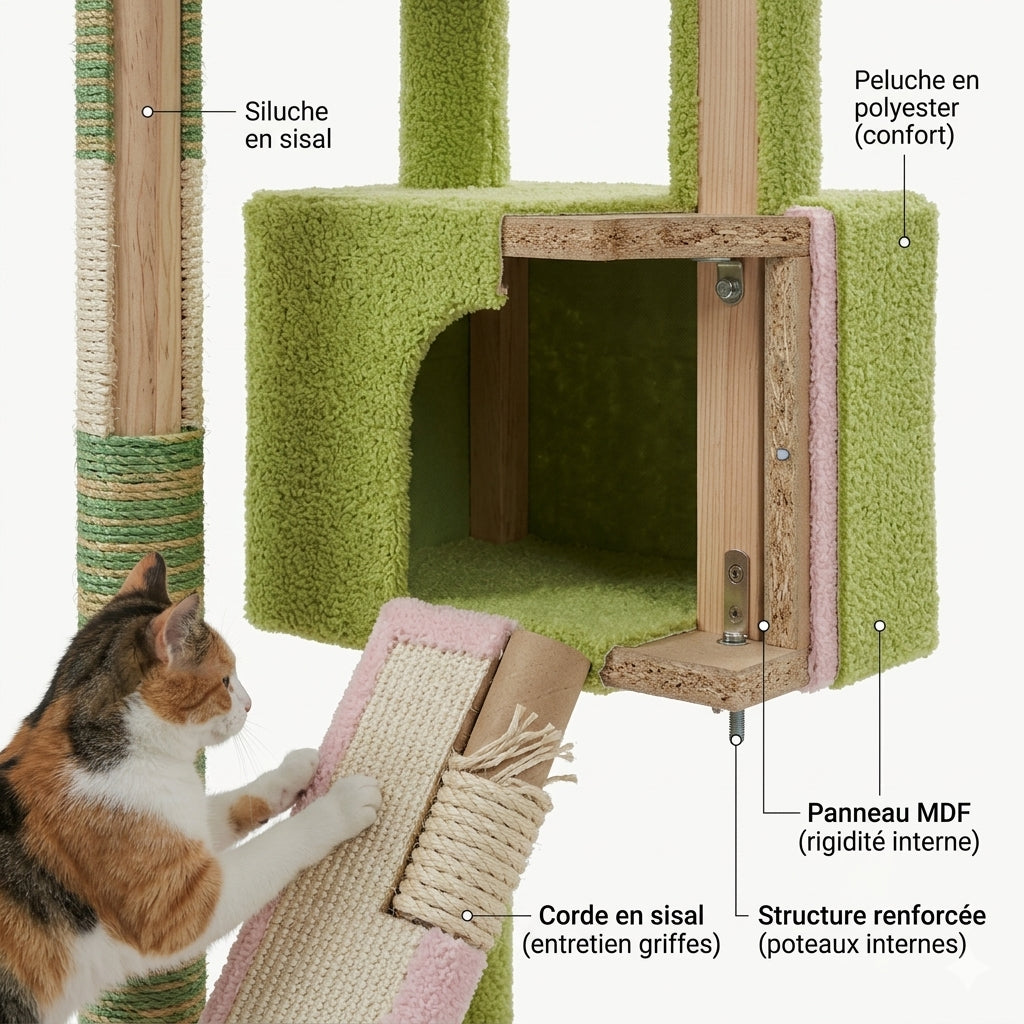 Siluche en sisal

Peluche en polyester (confort)

Panneau MDF (rigidité interne)

Corde en sisal (entretien griffes)

Structure renforcée (poteaux internes)