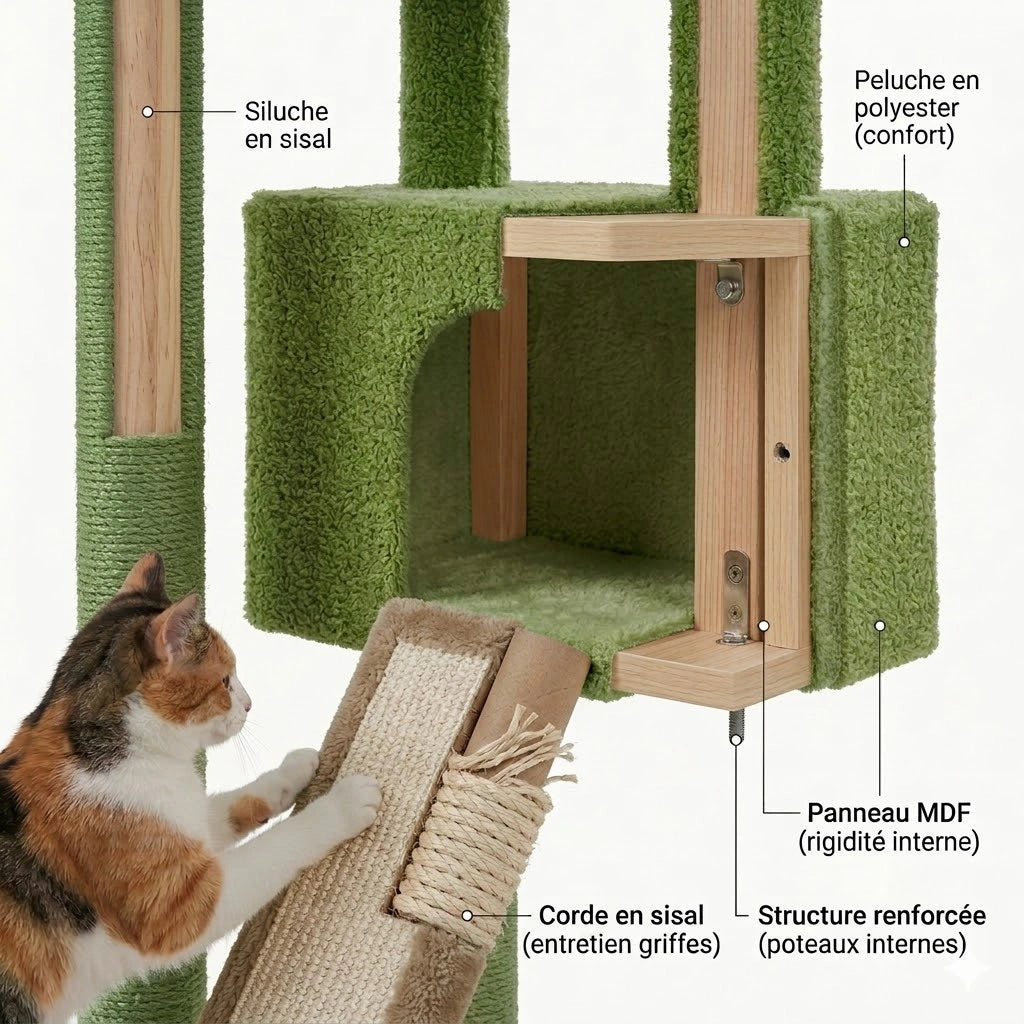 Siluche en sisal

Peluche en polyester (confort)

Panneau MDF (rigidité interne)

Corde en sisal (entretien griffes)

Structure renforcée (poteaux internes)